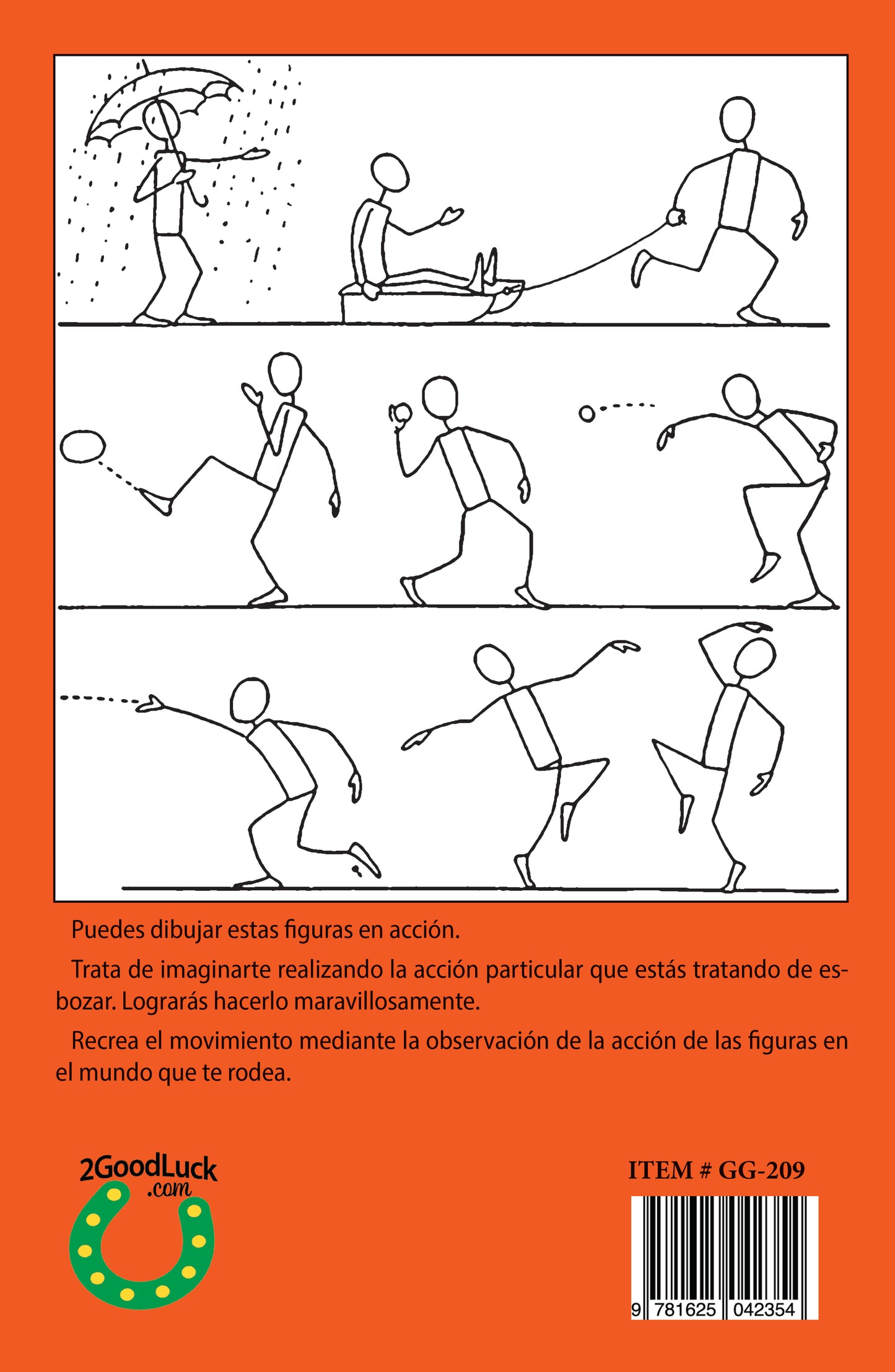 Puedes dibujar estas figuras en acción.

Trata de imaginarte realizando la acción particular que estás tratando de esbozar. Lograrás hacerlo maravillosamente.

Recrea el movimiento mediante la observación de la acción de las figuras en el mundo que te rodea.

2GoodLuck .com

ITEM # GG-209

9 781625 042354