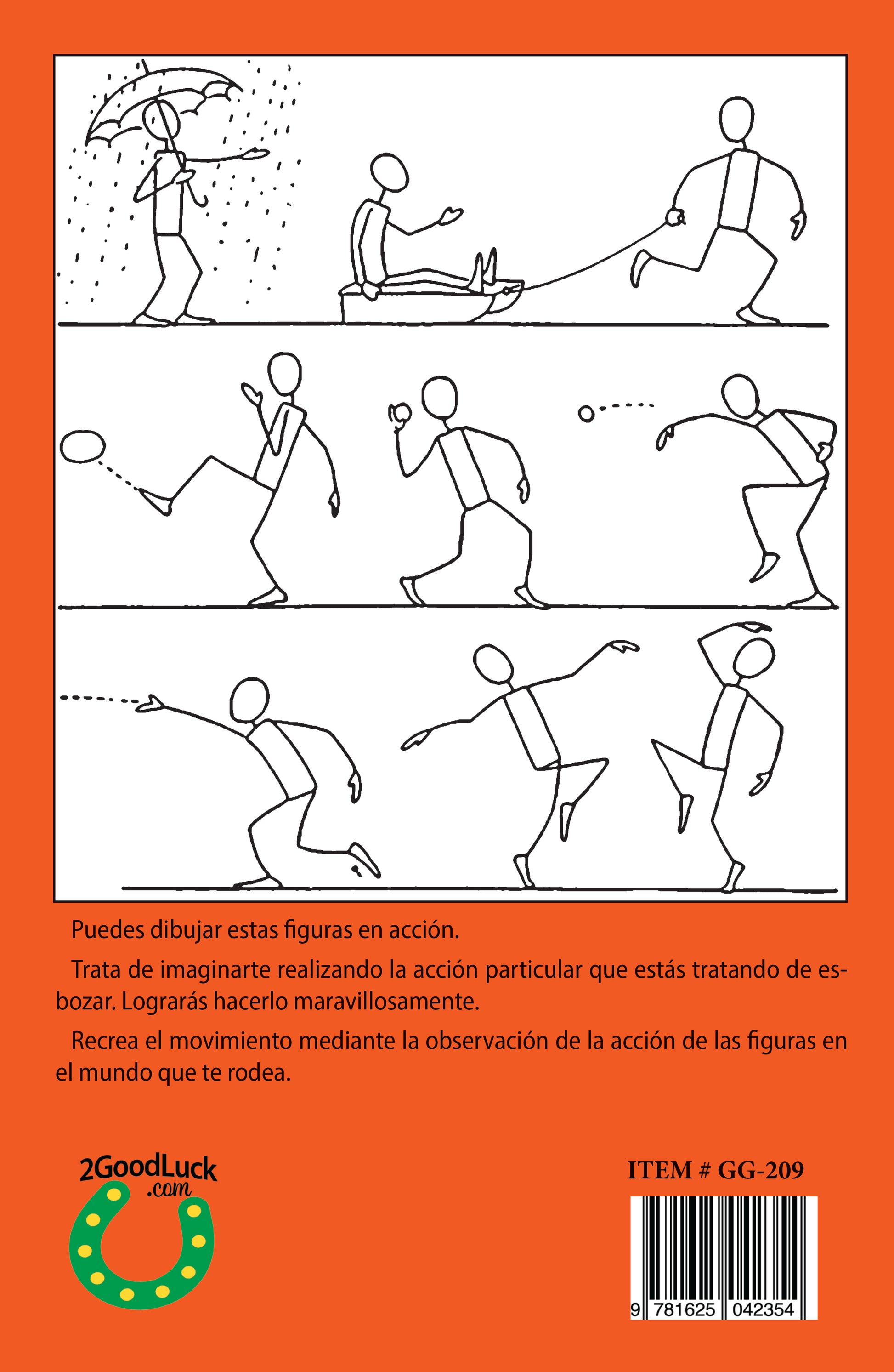 Puedes dibujar estas figuras en acción.

Trata de imaginarte realizando la acción particular que estás tratando de esbozar. Lograrás hacerlo maravillosamente.

Recrea el movimiento mediante la observación de la acción de las figuras en el mundo que te rodea.

2GoodLuck .com

ITEM # GG-209

9 781625 042354